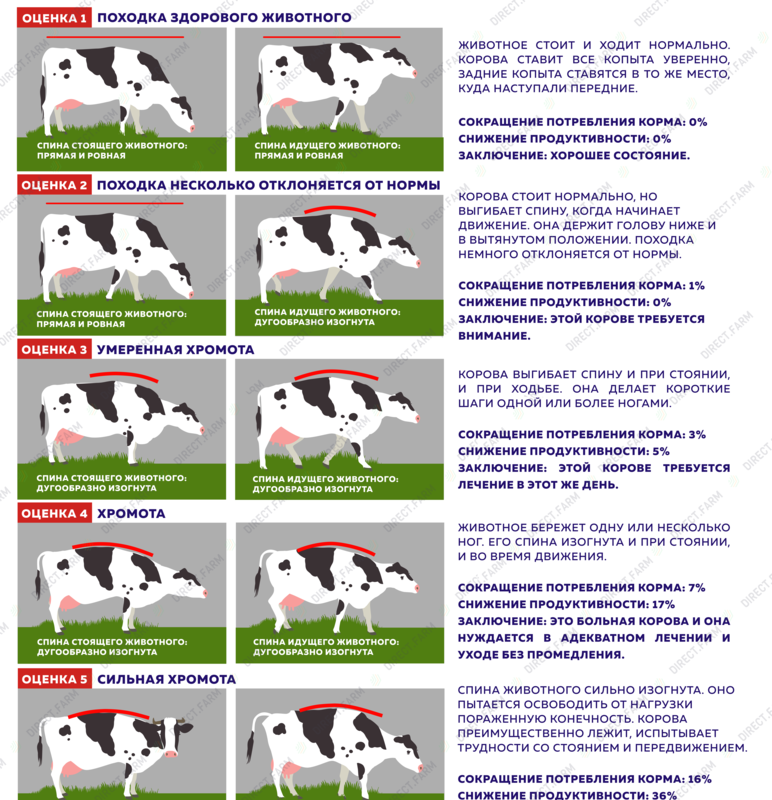 ОЦЕНКА 1 ПОХОДКА ЗДОРОВОГО ЖИВОТНОГО

СПИНА СТОЯЩЕГО ЖИВОТНОГО: ПРЯМАЯ И РОВНАЯ

СПИНА ИДУЩЕГО ЖИВОТНОГО: ПРЯМАЯ И РОВНАЯ

ЖИВОТНОЕ СТОИТ И ХОДИТ НОРМАЛЬНО. КОРОВА СТАВИТ ВСЕ КОПЫТА УВЕРЕННО, ЗАДНИЕ КОПЫТА СТАВЯТСЯ В ТО ЖЕ МЕСТО, КУДА НАСТУПАЛИ ПЕРЕДНИЕ.

СОКРАЩЕНИЕ ПОТРЕБЛЕНИЯ КОРМА: 0%
СНИЖЕНИЕ ПРОДУКТИВНОСТИ: 0%
ЗАКЛЮЧЕНИЕ: ХОРОШЕЕ СОСТОЯНИЕ.

ОЦЕНКА 2 ПОХОДКА НЕСКОЛЬКО ОТКЛОНЯЕТСЯ ОТ НОРМЫ

СПИНА СТОЯЩЕГО ЖИВОТНОГО: ПРЯМАЯ И РОВНАЯ

СПИНА ИДУЩЕГО ЖИВОТНОГО: ДУГООБРАЗНО ИЗОГНУТА

КОРОВА СТОИТ НОРМАЛЬНО, НО ВЫГИБАЕТ СПИНУ, КОГДА НАЧИНАЕТ ДВИЖЕНИЕ. ОНА ДЕРЖИТ ГОЛОВУ НИЖЕ И В ВЫТЯНУТОМ ПОЛОЖЕНИИ. ПОХОДКА НЕМНОГО ОТКЛОНЯЕТСЯ ОТ НОРМЫ.

СОКРАЩЕНИЕ ПОТРЕБЛЕНИЯ КОРМА: 1%
СНИЖЕНИЕ ПРОДУКТИВНОСТИ: 0%
ЗАКЛЮЧЕНИЕ: ЭТОЙ КОРОВЕ ТРЕБУЕТСЯ ВНИМАНИЕ.

ОЦЕНКА 3 УМЕРЕННАЯ ХРОМОТА

СПИНА СТОЯЩЕГО ЖИВОТНОГО: ДУГООБРАЗНО ИЗОГНУТА

СПИНА ИДУЩЕГО ЖИВОТНОГО: ДУГООБРАЗНО ИЗОГНУТА

КОРОВА ВЫГИБАЕТ СПИНУ И ПРИ СТОЯНИИ, И ПРИ ХОДЬБЕ. ОНА ДЕЛАЕТ КОРОТКИЕ ШАГИ ОДНОЙ ИЛИ БОЛЕЕ НОГАМИ.

СОКРАЩЕНИЕ ПОТРЕБЛЕНИЯ КОРМА: 3%
СНИЖЕНИЕ ПРОДУКТИВНОСТИ: 5%
ЗАКЛЮЧЕНИЕ: ЭТОЙ КОРОВЕ ТРЕБУЕТСЯ ЛЕЧЕНИЕ В ЭТОТ ЖЕ ДЕНЬ.

ОЦЕНКА 4 ХРОМОТА

СПИНА СТОЯЩЕГО ЖИВОТНОГО: ДУГООБРАЗНО ИЗОГНУТА

СПИНА ИДУЩЕГО ЖИВОТНОГО: ДУГООБРАЗНО ИЗОГНУТА

ЖИВОТНОЕ БЕРЕЖЕТ ОДНУ ИЛИ НЕСКОЛЬКО НОГ. ЕГО СПИНА ИЗОГНУТА И ПРИ СТОЯНИИ, И ВО ВРЕМЯ ДВИЖЕНИЯ.

СОКРАЩЕНИЕ ПОТРЕБЛЕНИЯ КОРМА: 7%
СНИЖЕНИЕ ПРОДУКТИВНОСТИ: 17%
ЗАКЛЮЧЕНИЕ: ЭТО БОЛЬНАЯ КОРОВА И ОНА НУЖДАЕТСЯ В АДЕКВАТНОМ ЛЕЧЕНИИ И УХОДЕ БЕЗ ПРОМЕДЛЕНИЯ.

ОЦЕНКА 5 СИЛЬНАЯ ХРОМОТА

СПИНА ЖИВОТНОГО СИЛЬНО ИЗОГНУТА. ОНО ПЫТАЕТСЯ ОСВОБОДИТЬ ОТ НАГРУЗКИ ПОРАЖЕННУЮ КОНЕЧНОСТЬ. КОРОВА ПРЕИМУЩЕСТВЕННО ЛЕЖИТ, ИСПЫТЫВАЕТ ТРУДНОСТИ СО СТОЯНИЕМ И ПЕРЕДВИЖЕНИЕМ.

СОКРАЩЕНИЕ ПОТРЕБЛЕНИЯ КОРМА: 16%
СНИЖЕНИЕ ПРОДУКТИВНОСТИ: 36%

DIRECT.FARM