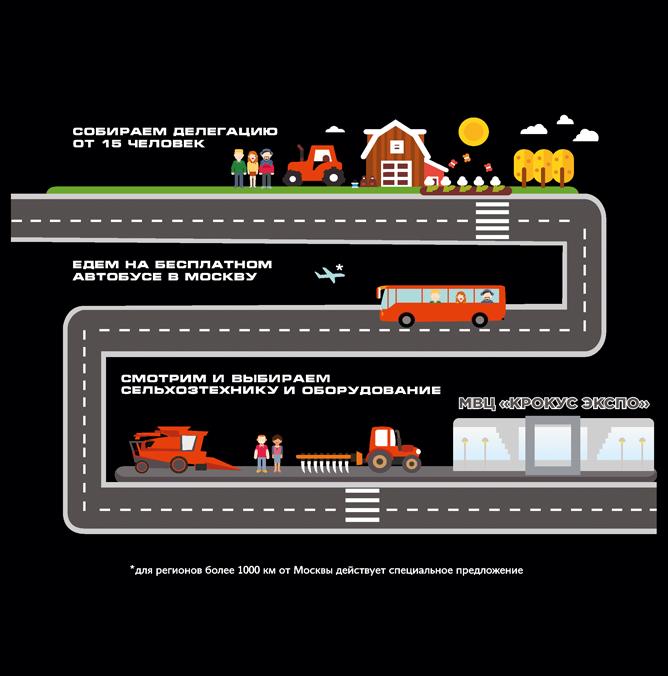 СОБИРАЕМ ДЕЛЕГАЦИЮ ОТ 15 ЧЕЛОВЕК

ЕДЕМ НА БЕСПЛАТНОМ АВТОБУСЕ В МОСКВУ

*

СМОТРИМ И ВЫБИРАЕМ СЕЛЬХОЗТЕХНИКУ И ОБОРУДОВАНИЕ

МВЦ «КРОКУС ЭКСПО»

*для регионов более 1000 км от Москвы действует специальное предложение