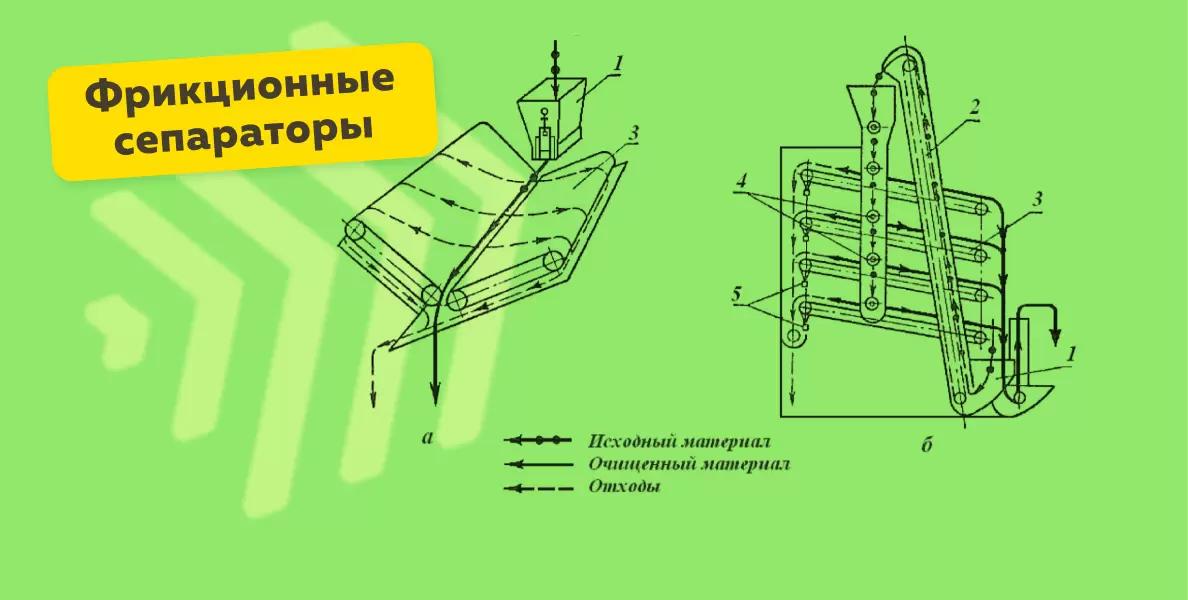 Фрикционные сепараторы

1

3

а

2

3

4

5

1

б

Исходный материал

Очищенный материал

Отходы