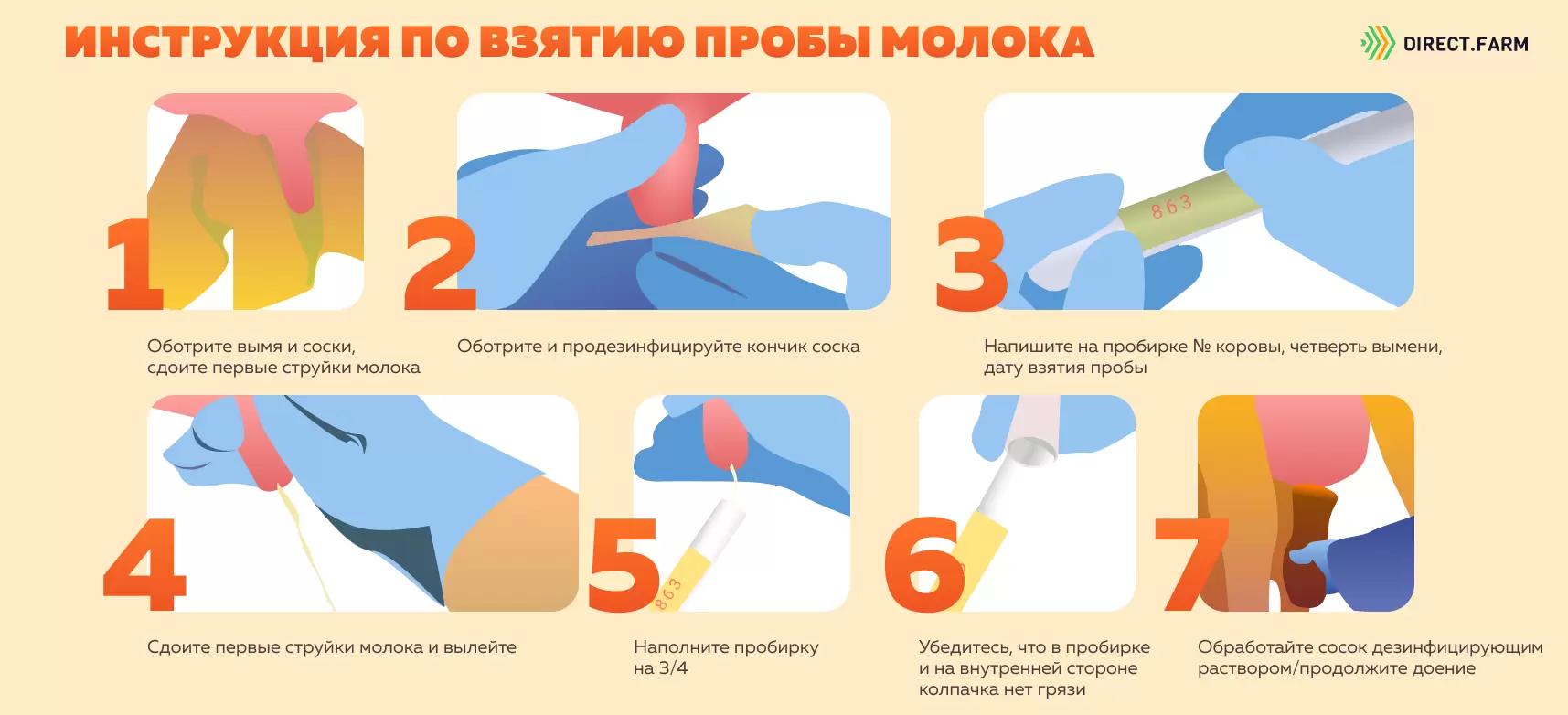 ИНСТРУКЦИЯ ПО ВЗЯТИЮ ПРОБЫ МОЛОКА

DIRECT.FARM

1

Оботрите вымя и соски, сдоите первые струйки молока

2

Оботрите и продезинфицируйте кончик соска

3

863

Напишите на пробирке № коровы, четверть вымени, дату взятия пробы

4

Сдоите первые струйки молока и вылейте

5

863

Наполните пробирку на 3/4

6

Убедитесь, что в пробирке и на внутренней стороне колпачка нет грязи

7

Обработайте сосок дезинфицирующим раствором/продолжите доение