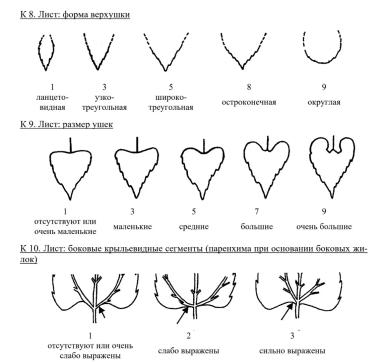 К 8. Лист: форма верхушки

1
ланцетовидная

3
узкотреугольная

5
широкотреугольная

8
остроконечная

9
округлая

К 9. Лист: размер ушек

1
отсутствуют или очень маленькие

3
маленькие

5
средние

7
большие

9
очень большие

К 10. Лист: боковые крыльевидные сегменты (паренхима при основании боковых жилок)

1
отсутствуют или очень слабо выражены

2
слабо выражены

3
сильно выражены